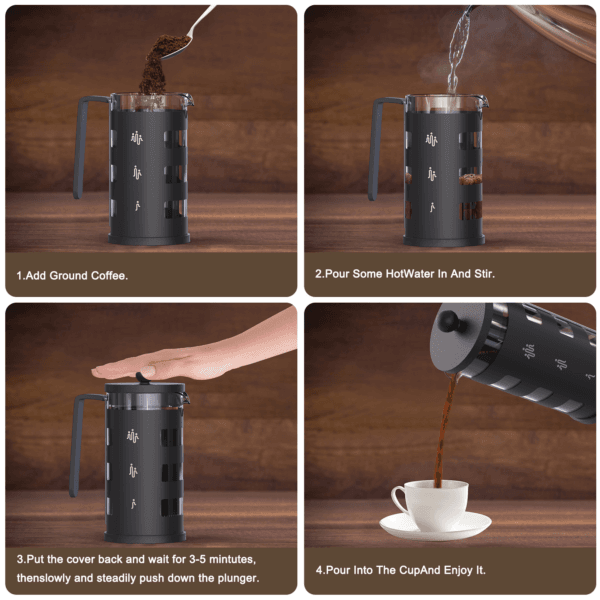 1.Add Ground Coffee.

2.Pour Some HotWater In And Stir.

3.Put the cover back and wait for 3-5 mintutes, thenslowly and steadily push down the plunger.

4.Pour Into The CupAnd Enjoy It.